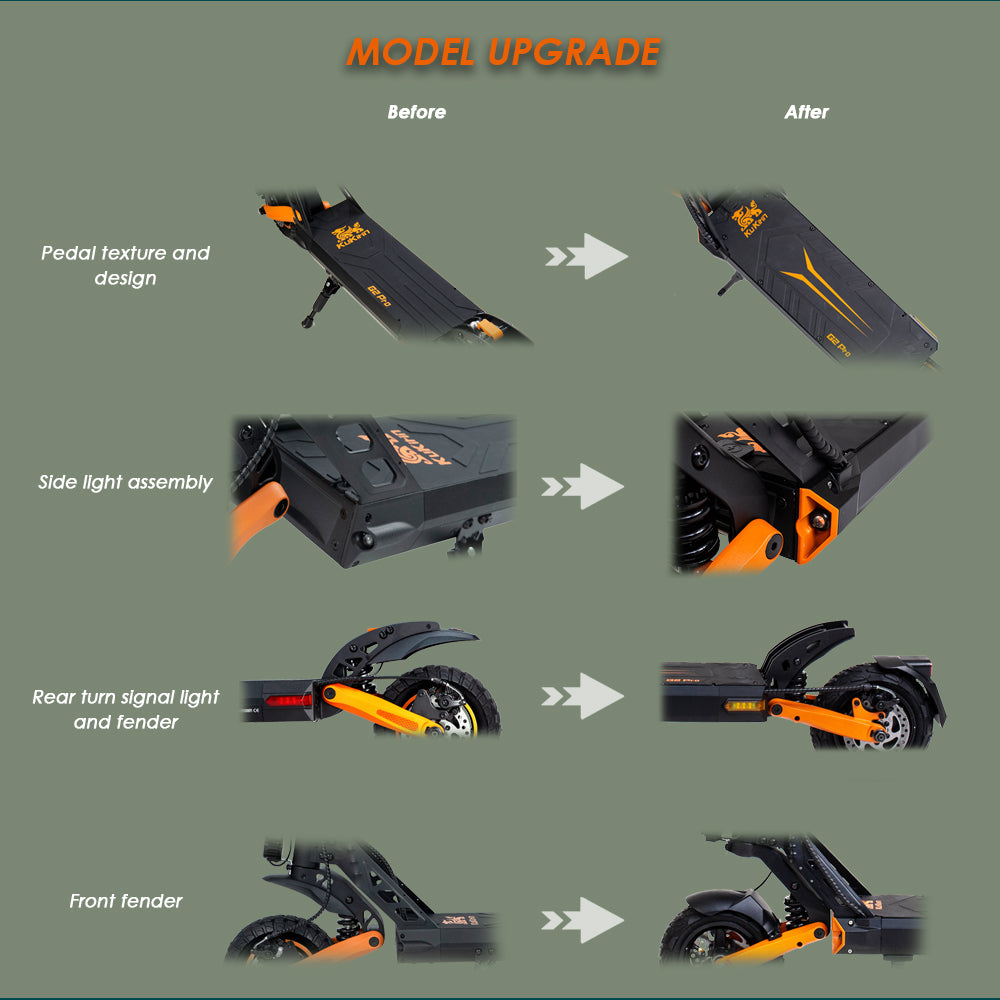 MODEL UPGRADE

Before

After

Pedal texture and design

KuKirin

G2 Pro

KuKirin

G2 Pro

Side light assembly

Rear turn signal light and fender

Front fender